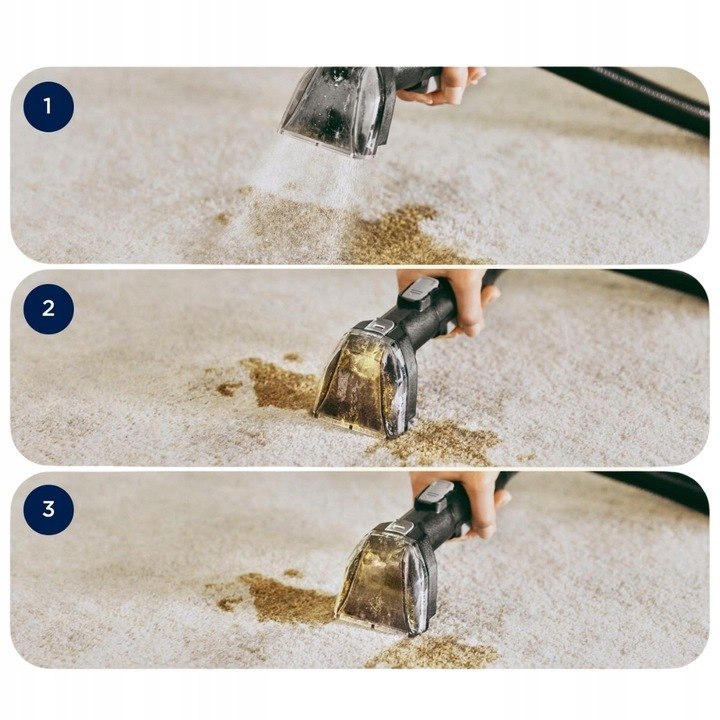 1

2

3